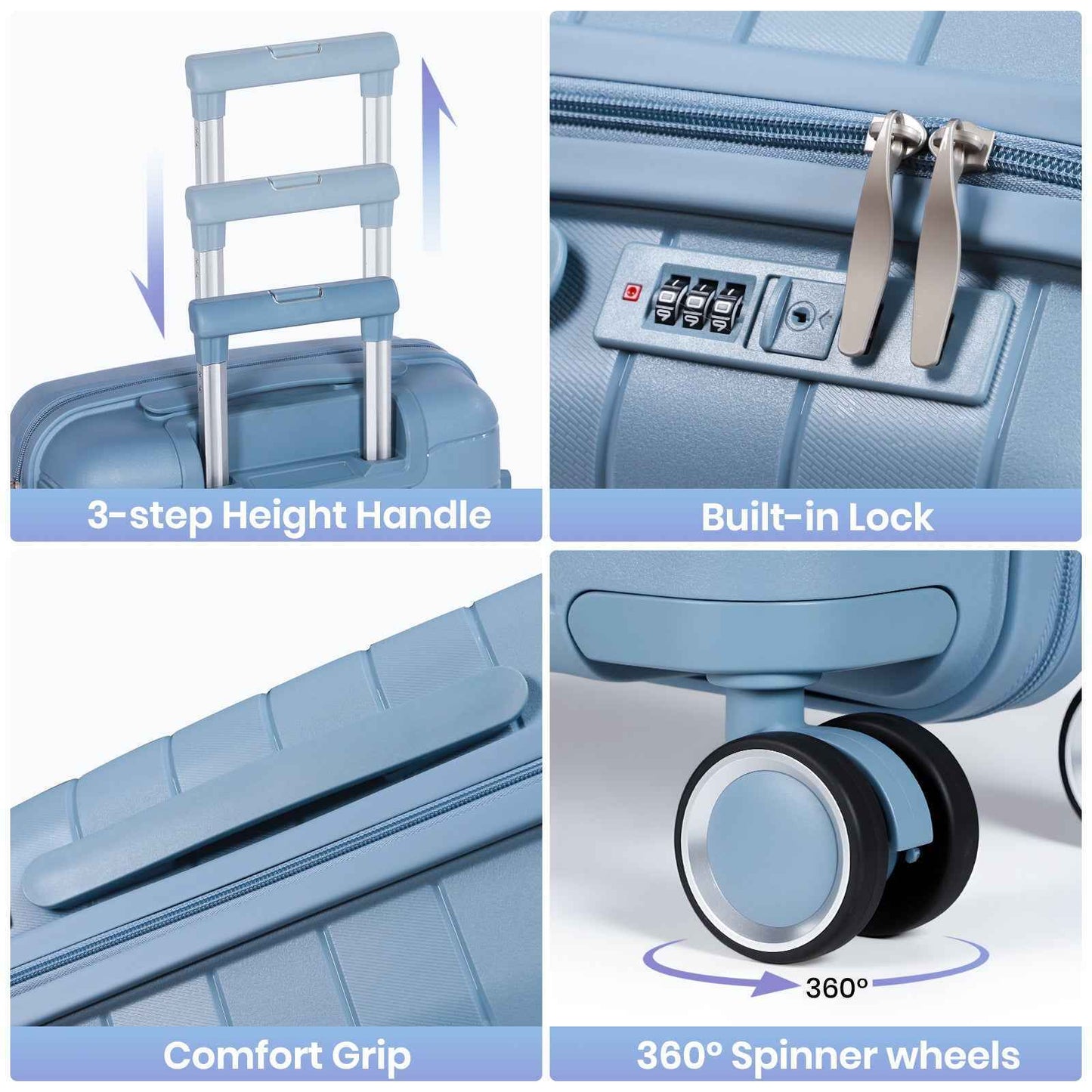 3-step Height Handle

Built-in Lock

Comfort Grip

360°

360° Spinner wheels